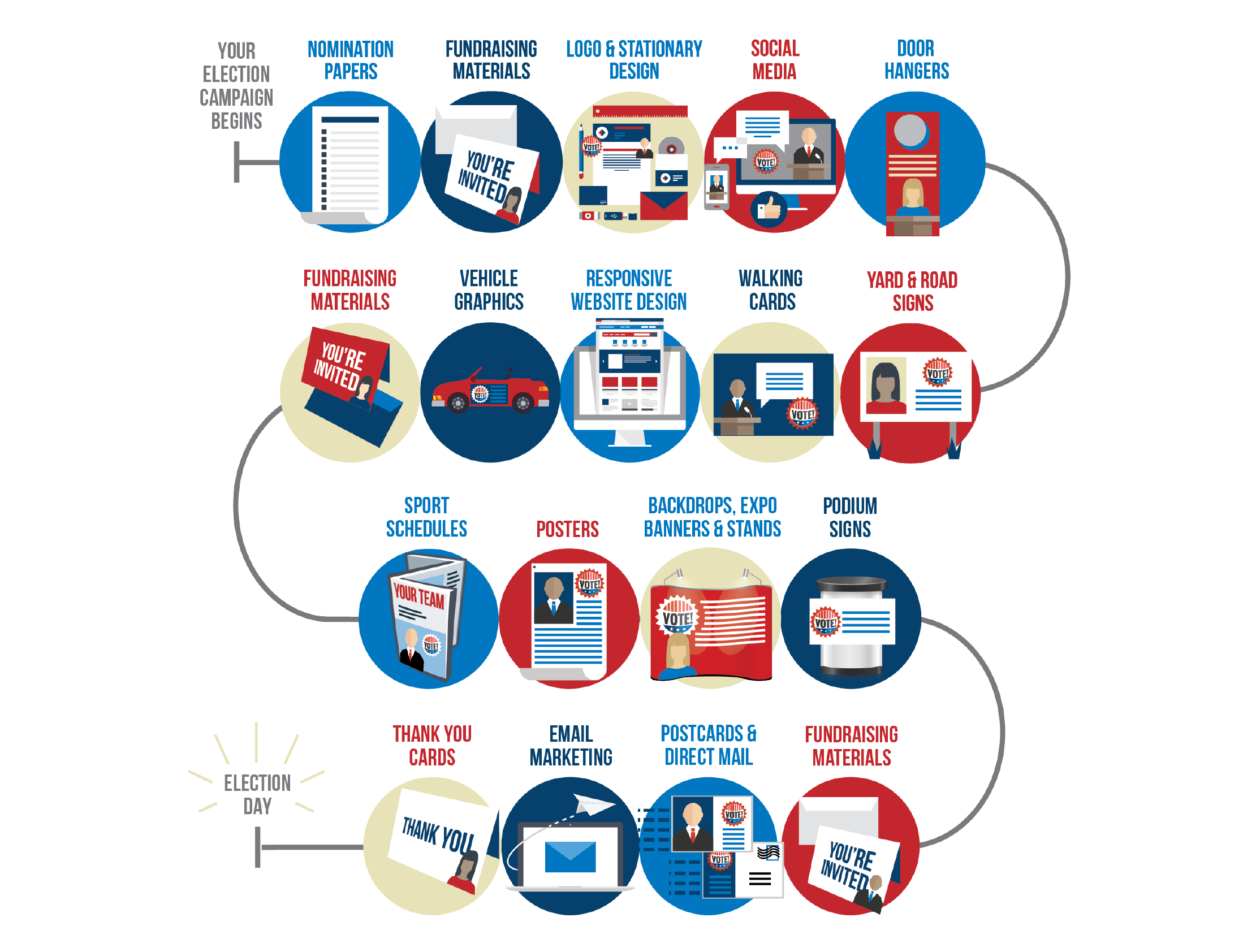 YOUR ELECTION CAMPAIGN BEGINS

NOMINATION PAPERS

FUNDRAISING MATERIALS

YOU'RE INVITED

LOGO & STATIONARY DESIGN

VOTE!

SOCIAL MEDIA

VOTE!

DOOR HANGERS

FUNDRAISING MATERIALS

YOU'RE INVITED

VEHICLE GRAPHICS

VOTE!

RESPONSIVE WEBSITE DESIGN

WALKING CARDS

VOTE!

YARD & ROAD SIGNS

VOTE!

SPORT SCHEDULES

YOUR TEAM

VOTE!

POSTERS

VOTE!

BACKDROPS, EXPO BANNERS & STANDS

VOTE!

PODIUM SIGNS

VOTE!

ELECTION DAY

THANK YOU CARDS

THANK YOU

EMAIL MARKETING

POSTCARDS & DIRECT MAIL

VOTE!

VOTE!

FUNDRAISING MATERIALS

YOU'RE INVITED